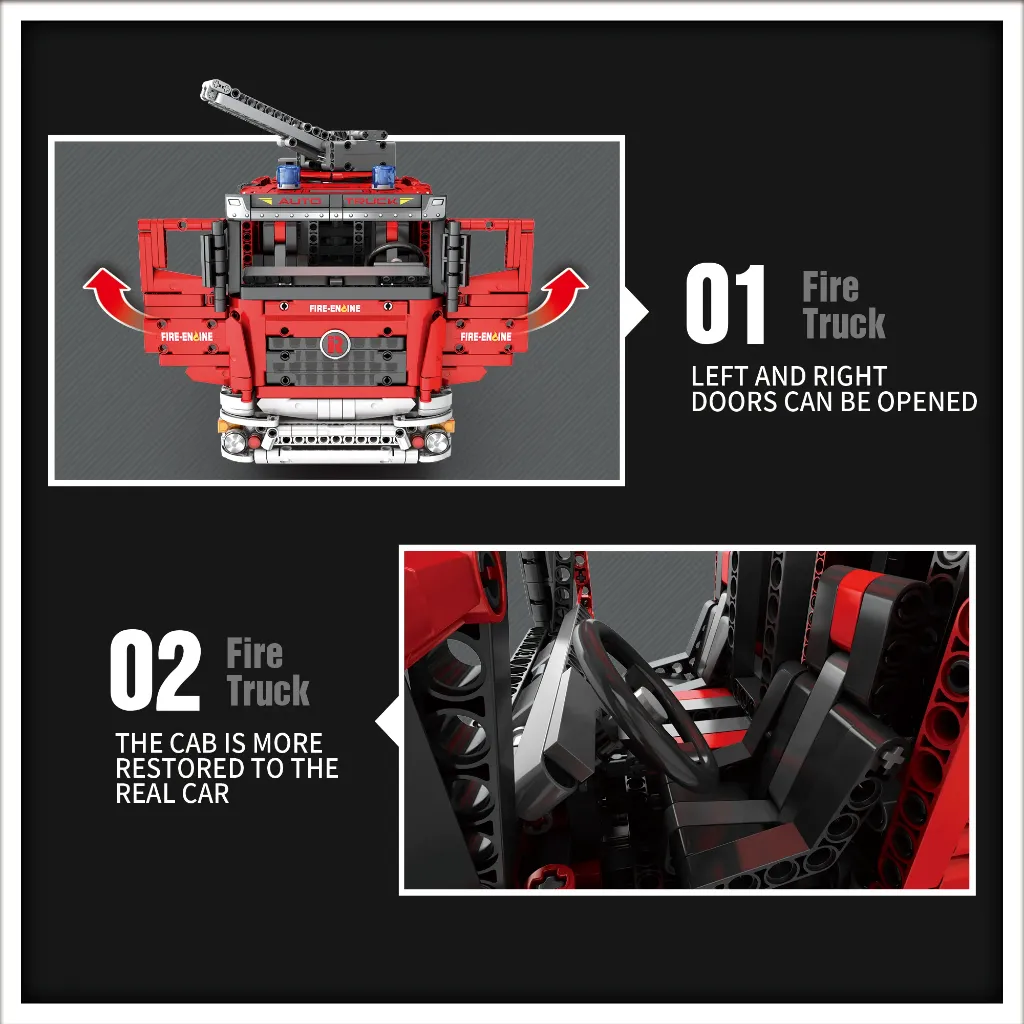 AUTO TRUCK

FIRE-ENGINE

FIRE-ENGINE

FIRE-ENGINE

01 Fire Truck

LEFT AND RIGHT DOORS CAN BE OPENED

02 Fire Truck

THE CAB IS MORE RESTORED TO THE REAL CAR